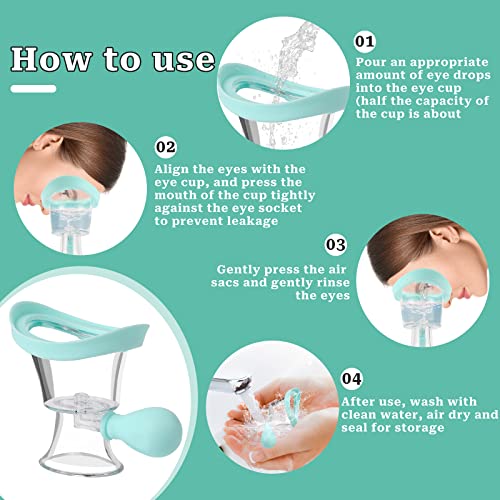 How to use

01

Pour an appropriate amount of eye drops into the eye cup (half the capacity of the cup is about

02

Align the eyes with the eye cup, and press the mouth of the cup tightly against the eye socket to prevent leakage

03

Gently press the air sacs and gently rinse the eyes

04

After use, wash with clean water, air dry and seal for storage