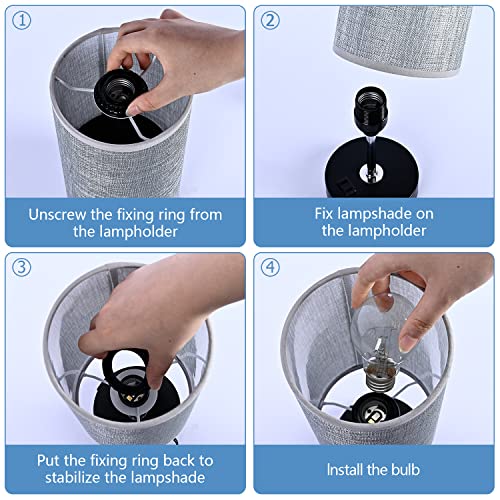 ①

Unscrew the fixing ring from the lampholder

②

Fix lampshade on the lampholder

③

Put the fixing ring back to stabilize the lampshade

④

Install the bulb