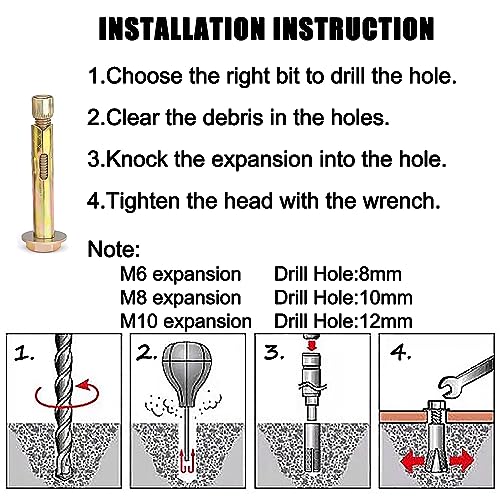 INSTALLATION INSTRUCTION

1.Choose the right bit to drill the hole.

2.Clear the debris in the holes.

3.Knock the expansion into the hole.

4.Tighten the head with the wrench.

Note:

M6 expansion Drill Hole:8mm
M8 expansion Drill Hole:10mm
M10 expansion Drill Hole:12mm

1.

2.

3.

4.