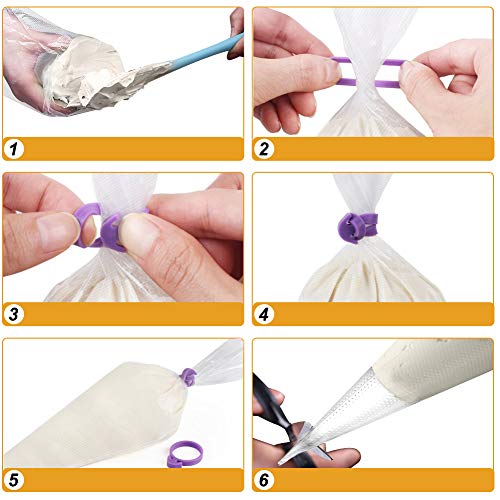 1

2

3

4

5

6