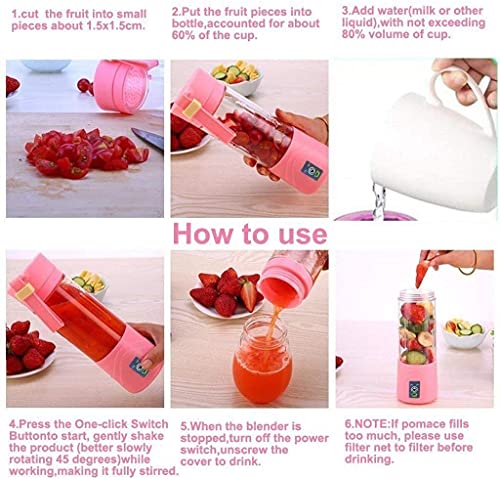 1.cut the fruit into small pieces about 1.5x1.5cm.

2.Put the fruit pieces into bottle,accounted for about 60% of the cup.

3.Add water(milk or other liquid),with not exceeding 80% volume of cup.

How to use

4.Press the One-click Switch Buttonto start, gently shake the product (better slowly rotating 45 degrees)while working,making it fully stirred.

5.When the blender is stopped,turn off the power switch,unscrew the cover to drink.

6.NOTE:If pomace fills too much, please use filter net to filter before drinking.