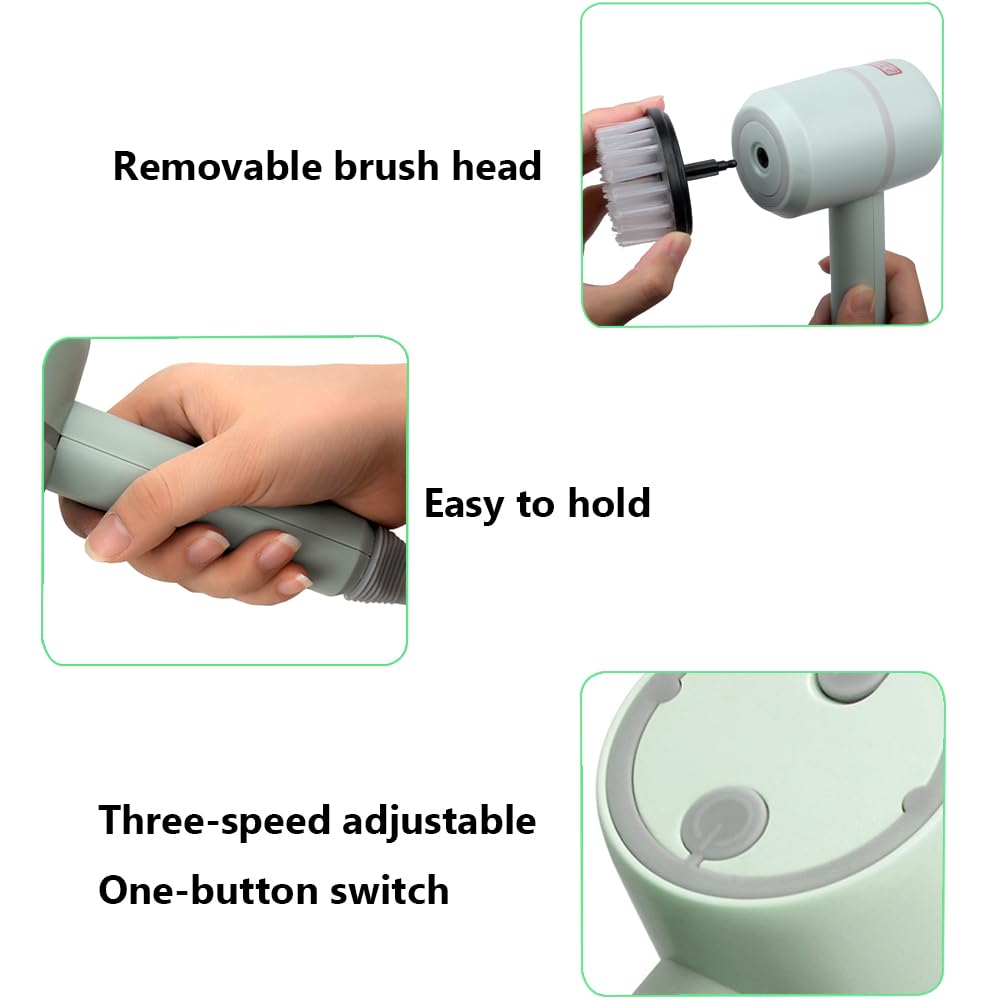 Removable brush head

Easy to hold

Three-speed adjustable
One-button switch