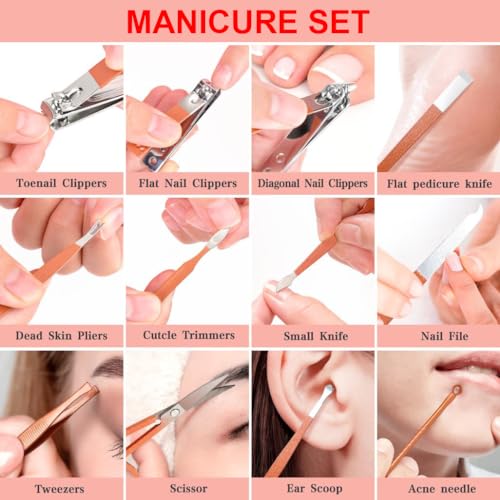 MANICURE SET

Toenail Clippers

Flat Nail Clippers

Diagonal Nail Clippers

Flat pedicure knife

Dead Skin Pliers

Cutcle Trimmers

Small Knife

Nail File

Tweezers

Scissor

Ear Scoop

Acne needle