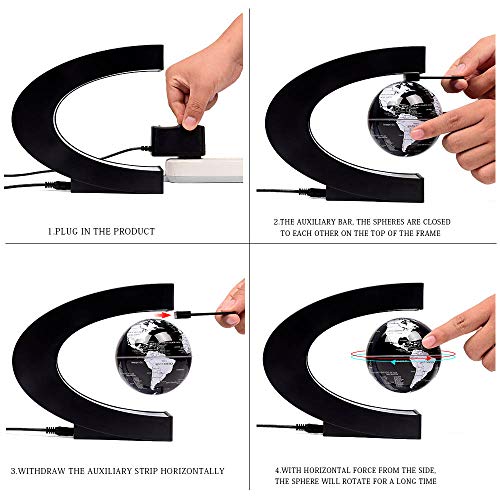 1.PLUG IN THE PRODUCT

2.THE AUXILIARY BAR, THE SPHERES ARE CLOSED TO EACH OTHER ON THE TOP OF THE FRAME

3.WITHDRAW THE AUXILIARY STRIP HORIZONTALLY

4.WITH HORIZONTAL FORCE FROM THE SIDE, THE SPHERE WILL ROTATE FOR A LONG TIME