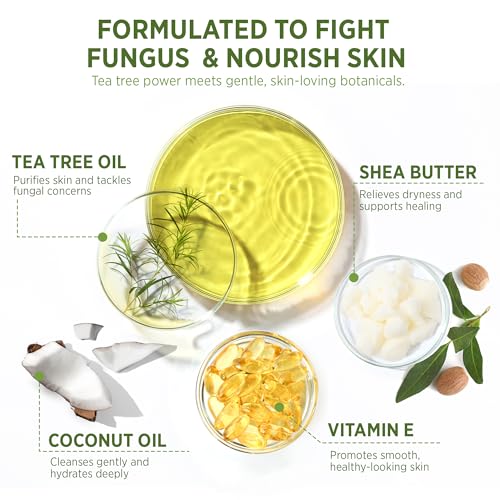 FORMULATED TO FIGHT FUNGUS & NOURISH SKIN

Tea tree power meets gentle, skin-loving botanicals.

TEA TREE OIL

Purifies skin and tackles fungal concerns

SHEA BUTTER

Relieves dryness and supports healing

COCONUT OIL

Cleanses gently and hydrates deeply

VITAMIN E

Promotes smooth, healthy-looking skin