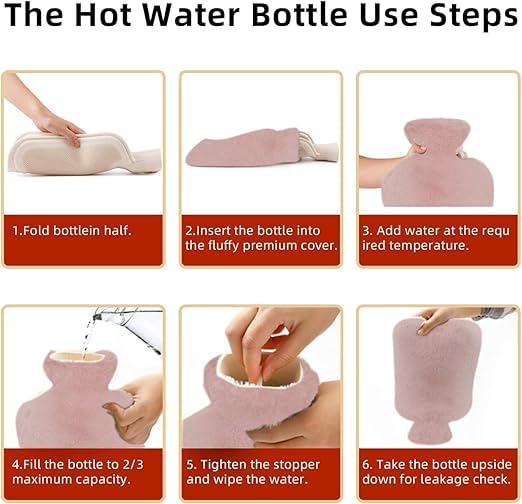 The Hot Water Bottle Use Steps

1.Fold bottlein half.

2.Insert the bottle into the fluffy premium cover.

3. Add water at the requ ired temperature.

4.Fill the bottle to 2/3 maximum capacity.

5. Tighten the stopper and wipe the water.

6. Take the bottle upside down for leakage check.