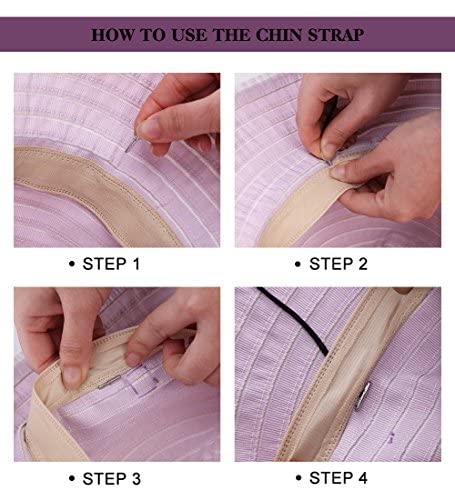 HOW TO USE THE CHIN STRAP

• STEP 1

• STEP 2

• STEP 3

• STEP 4