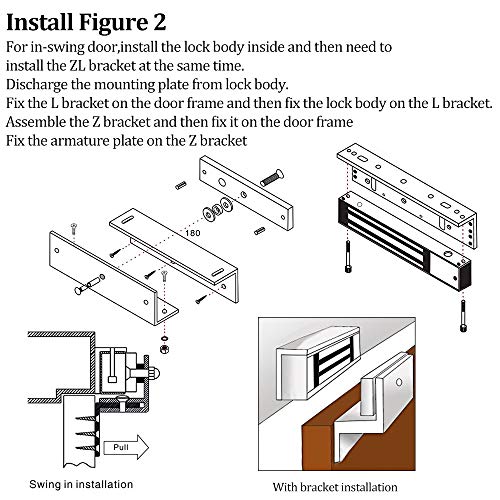 Install Figure 2
For in-swing door,install the lock body inside and then need to install the ZL bracket at the same time.
Discharge the mounting plate from lock body.
Fix the L bracket on the door frame and then fix the lock body on the L bracket.
Assemble the Z bracket and then fix it on the door frame
Fix the armature plate on the Z bracket

180

Pull

Swing in installation

With bracket installation