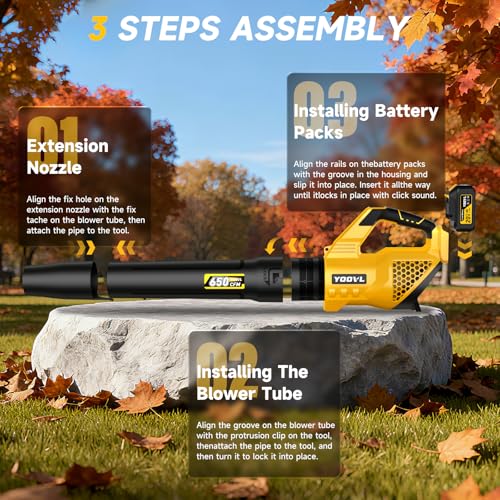 3 STEPS ASSEMBLY

01
Extension Nozzle

Align the fix hole on the extension nozzle with the fix tache on the blower tube, then attach the pipe to the tool.

03
Installing Battery Packs

Align the rails on thebattery packs with the groove in the housing and slip it into place. Insert it allthe way until itlocks in place with click sound.

650 CFM

YOOVL

02
Installing The Blower Tube

Align the groove on the blower tube with the protrusion clip on the tool, thenattach the pipe to the tool, and then turn it to lock it into place.