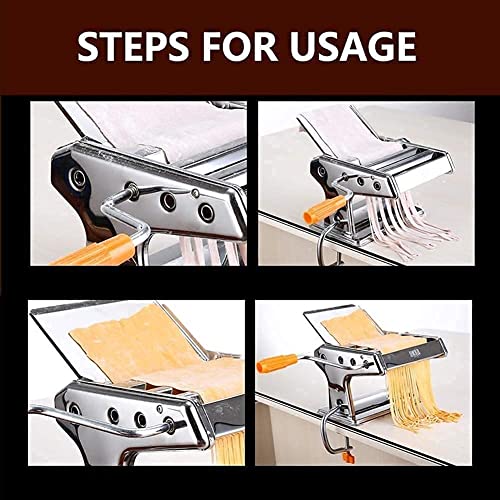 STEPS FOR USAGE