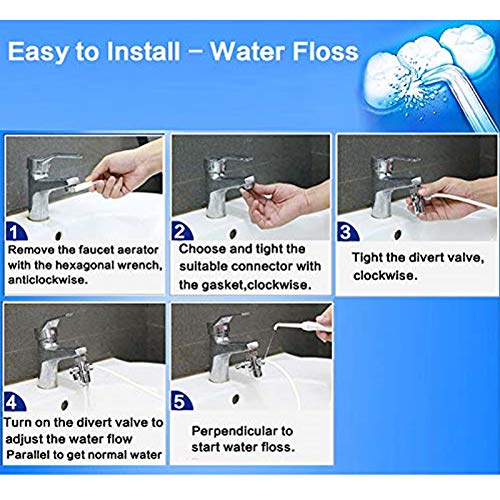 Easy to Install – Water Floss

1
Remove the faucet aerator with the hexagonal wrench, anticlockwise.

2
Choose and tight the suitable connector with the gasket,clockwise.

3
Tight the divert valve, clockwise.

4
Turn on the divert valve to adjust the water flow
Parallel to get normal water

5
Perpendicular to start water floss.