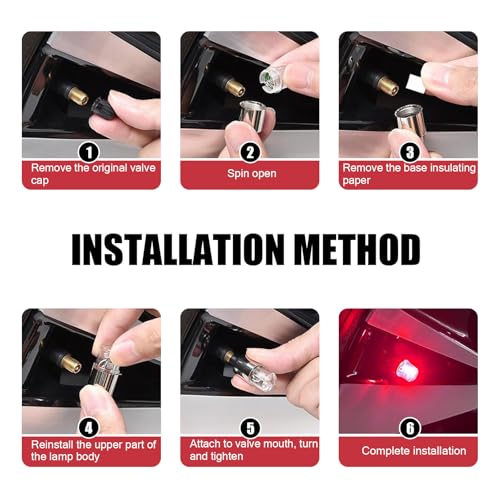 1
Remove the original valve cap

2
Spin open

3
Remove the base insulating paper

INSTALLATION METHOD

4
Reinstall the upper part of the lamp body

5
Attach to valve mouth, turn and tighten

6
Complete installation