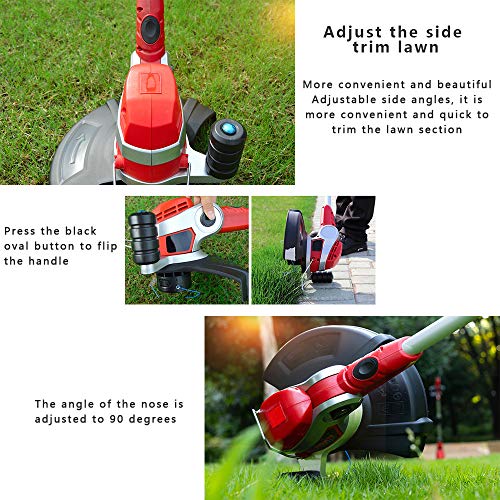 Adjust the side trim lawn

More convenient and beautiful Adjustable side angles, it is more convenient and quick to trim the lawn section

Press the black oval button to flip the handle

The angle of the nose is adjusted to 90 degrees