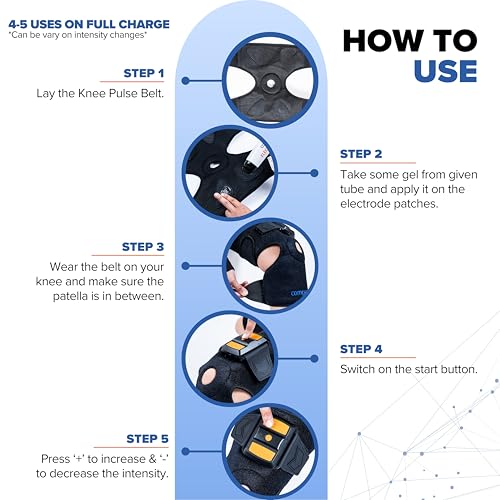 4-5 USES ON FULL CHARGE
*Can be vary on intensity changes*

HOW TO USE

STEP 1
Lay the Knee Pulse Belt.

STEP 2
Take some gel from given tube and apply it on the electrode patches.

STEP 3
Wear the belt on your knee and make sure the patella is in between.

STEP 4
Switch on the start button.

STEP 5
Press '+' to increase & '-' to decrease the intensity.