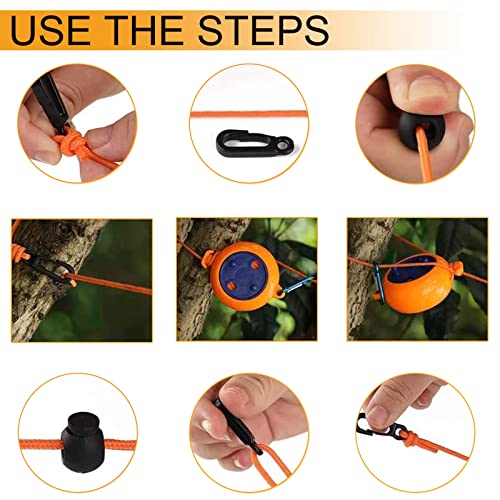 USE THE STEPS