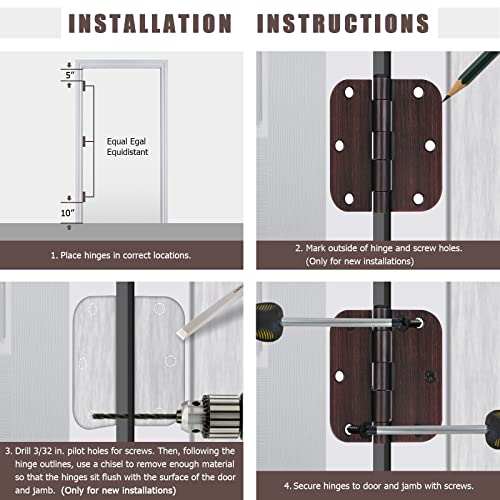 INSTALLATION INSTRUCTIONS

5"

Equal Egal Equidistant

10"

1. Place hinges in correct locations.

2. Mark outside of hinge and screw holes. (Only for new installations)

3. Drill 3/32 in. pilot holes for screws. Then, following the hinge outlines, use a chisel to remove enough material so that the hinges sit flush with the surface of the door and jamb. (Only for new installations)

4. Secure hinges to door and jamb with screws.