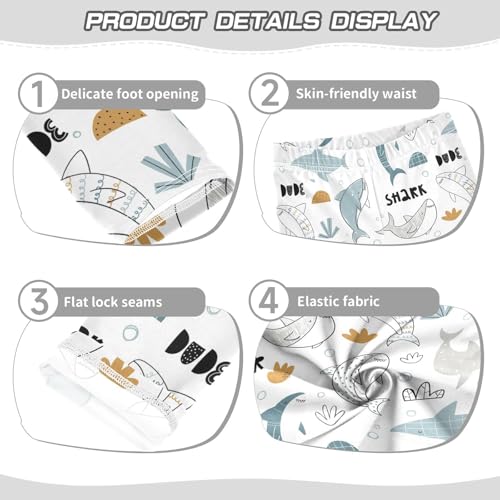 PRODUCT DETAILS DISPLAY

1 Delicate foot opening

2 Skin-friendly waist

DUDE

DUDE

SHARK

3 Flat lock seams

4 Elastic fabric