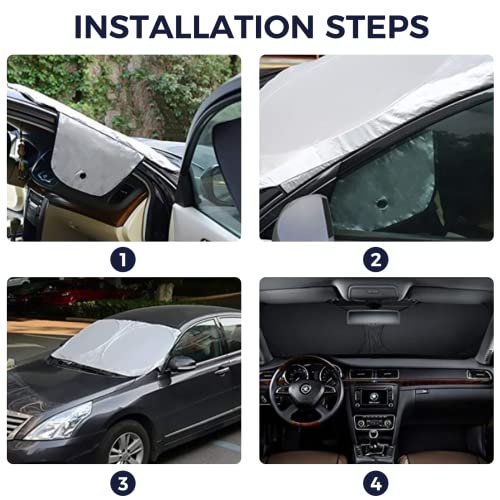 INSTALLATION STEPS

1

2

3

4