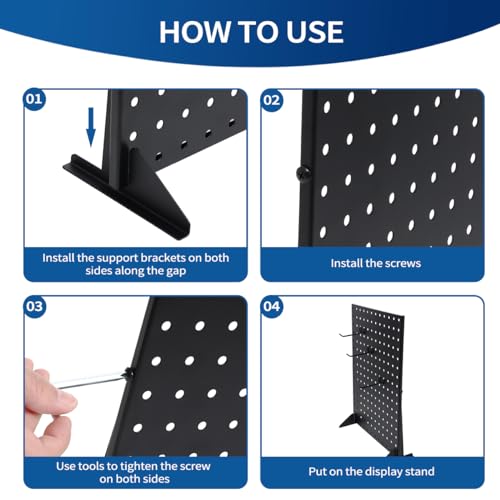 HOW TO USE

01

Install the support brackets on both sides along the gap

02

Install the screws

03

Use tools to tighten the screw on both sides

04

Put on the display stand