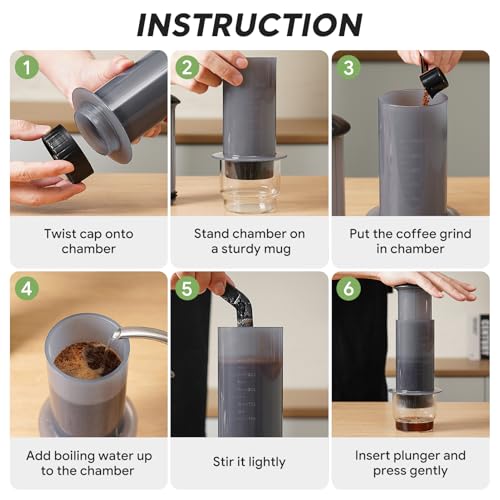 INSTRUCTION

1

Twist cap onto chamber

2

Stand chamber on a sturdy mug

3

Put the coffee grind in chamber

4

Add boiling water up to the chamber

5

Stir it lightly

6

Insert plunger and press gently