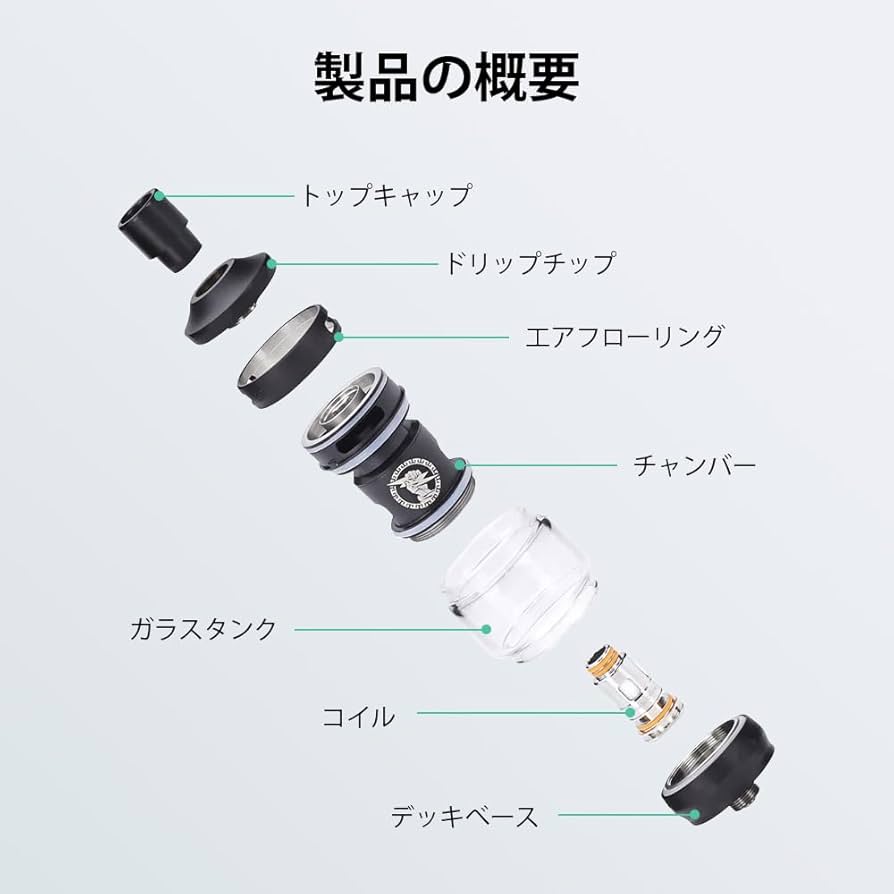 製品の概要

トップキャップ

ドリップチップ

エアフローリング

チャンバー

ガラスタンク

コイル

デッキベース