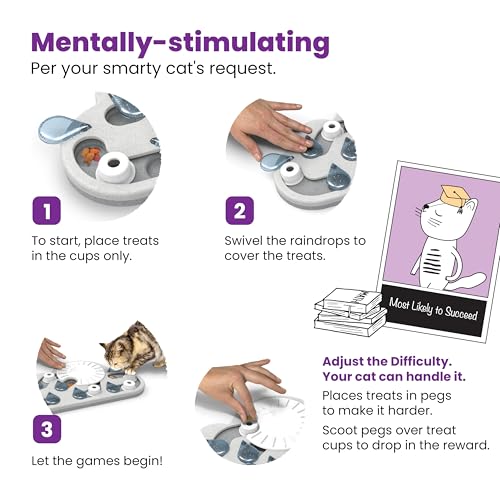 Mentally-stimulating
Per your smarty cat's request.

1
To start, place treats in the cups only.

2
Swivel the raindrops to cover the treats.

Most Likely to Succeed

3
Let the games begin!

Adjust the Difficulty.
Your cat can handle it.

Places treats in pegs to make it harder.

Scoot pegs over treat cups to drop in the reward.