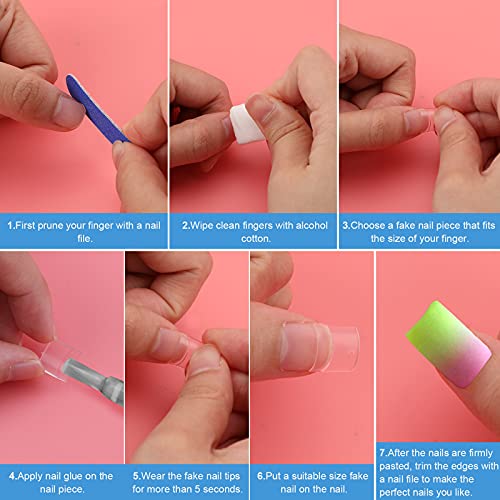 1.First prune your finger with a nail file.

2.Wipe clean fingers with alcohol cotton.

3.Choose a fake nail piece that fits the size of your finger.

4.Apply nail glue on the nail piece.

5.Wear the fake nail tips for more than 5 seconds.

6.Put a suitable size fake nail on the nail.

7.After the nails are firmly pasted, trim the edges with a nail file to make the perfect nails you like.