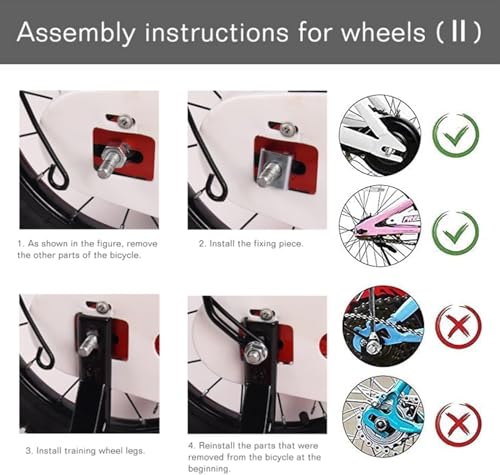 Assembly instructions for wheels (Ⅱ)

1. As shown in the figure, remove the other parts of the bicycle.

2. Install the fixing piece.

3. Install training wheel legs.

4. Reinstall the parts that were removed from the bicycle at the beginning.