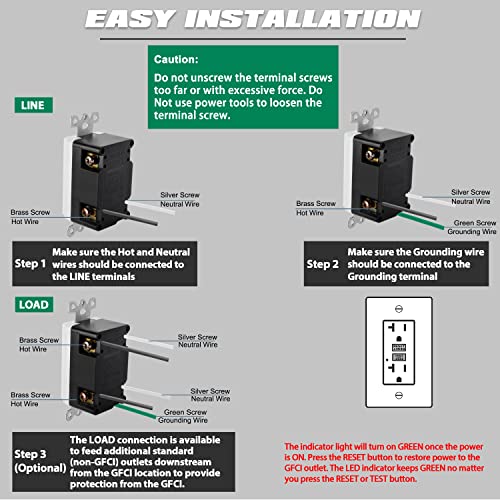 EASY INSTALLATION

Caution:
Do not unscrew the terminal screws too far or with excessive force. Do Not use power tools to loosen the terminal screw.

LINE

Silver Screw
Neutral Wire

Brass Screw
Hot Wire

Step 1 Make sure the Hot and Neutral wires should be connected to the LINE terminals

Silver Screw
Neutral Wire

Brass Screw
Hot Wire

Green Screw
Grounding Wire

Step 2 Make sure the Grounding wire should be connected to the Grounding terminal

LOAD

Brass Screw
Hot Wire

Silver Screw
Neutral Wire

Brass Screw
Hot Wire

Silver Screw
Neutral Wire

Green Screw
Grounding Wire

Step 3 (Optional) The LOAD connection is available to feed additional standard (non-GFCI) outlets downstream from the GFCI location to provide protection from the GFCI.

The indicator light will turn on GREEN once the power is ON. Press the RESET button to restore power to the GFCI outlet. The LED indicator keeps GREEN no matter you press the RESET or TEST button.