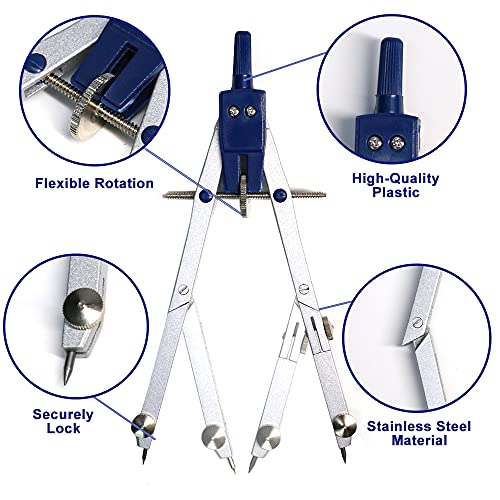 Flexible Rotation

High-Quality Plastic

Securely Lock

Stainless Steel Material