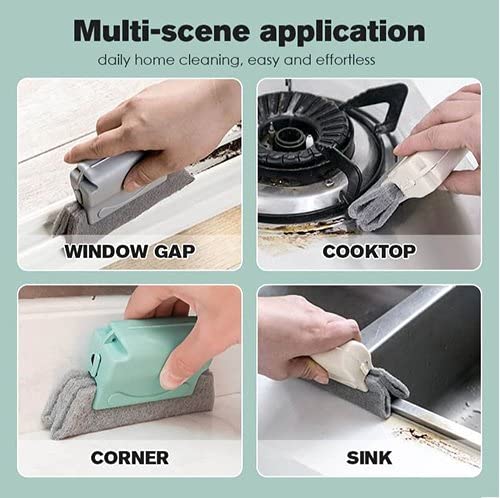 Multi-scene application

daily home cleaning, easy and effortless

WINDOW GAP

COOKTOP

CORNER

SINK