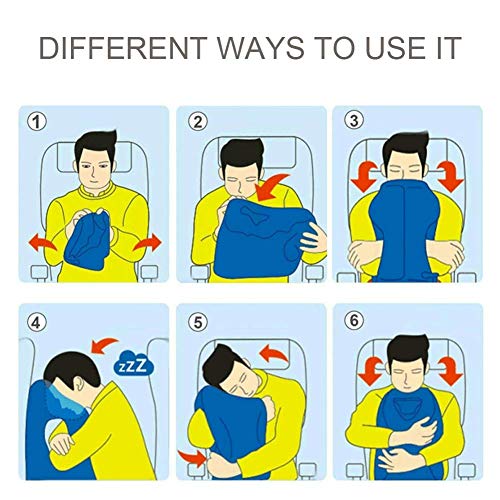 DIFFERENT WAYS TO USE IT

①

②

③

④

zZZ

⑤

⑥