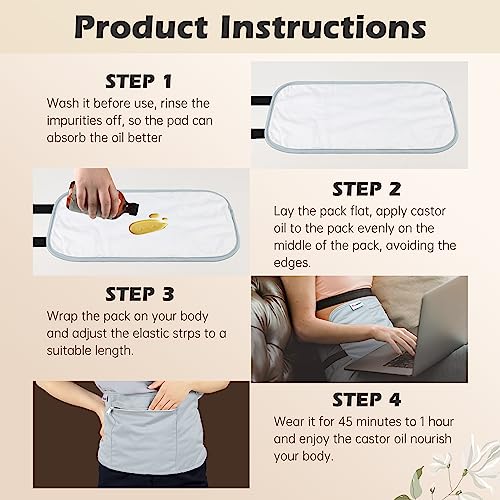 Product Instructions

STEP 1
Wash it before use, rinse the impurities off, so the pad can absorb the oil better

STEP 2
Lay the pack flat, apply castor oil to the pack evenly on the middle of the pack, avoiding the edges.

STEP 3
Wrap the pack on your body and adjust the elastic strps to a suitable length.

STEP 4
Wear it for 45 minutes to 1 hour and enjoy the castor oil nourish your body.