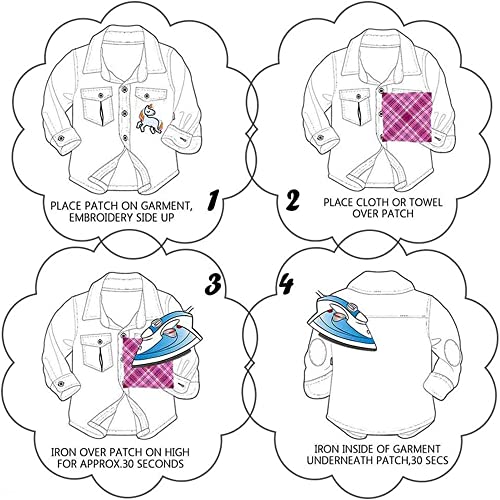 PLACE PATCH ON GARMENT, EMBROIDERY SIDE UP

1

2

PLACE CLOTH OR TOWEL OVER PATCH

3

IRON OVER PATCH ON HIGH FOR APPROX.30 SECONDS

4

IRON INSIDE OF GARMENT UNDERNEATH PATCH,30 SECS