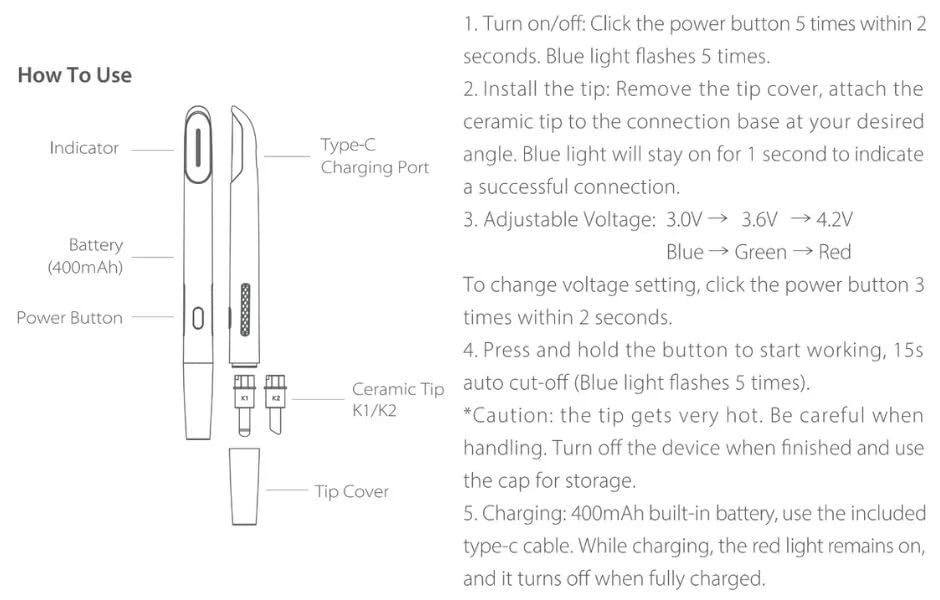 How To Use

Indicator

Battery (400mAh)

Power Button

Type-C Charging Port

K1

K2

Ceramic Tip K1/K2

Tip Cover

1. Turn on/off: Click the power button 5 times within 2 seconds. Blue light flashes 5 times.

2. Install the tip: Remove the tip cover, attach the ceramic tip to the connection base at your desired angle. Blue light will stay on for 1 second to indicate a successful connection.

3. Adjustable Voltage: 3.0V → 3.6V → 4.2V
Blue → Green → Red

To change voltage setting, click the power button 3 times within 2 seconds.

4. Press and hold the button to start working, 15s auto cut-off (Blue light flashes 5 times).

*Caution: the tip gets very hot. Be careful when handling. Turn off the device when finished and use the cap for storage.

5. Charging: 400mAh built-in battery, use the included type-c cable. While charging, the red light remains on, and it turns off when fully charged.