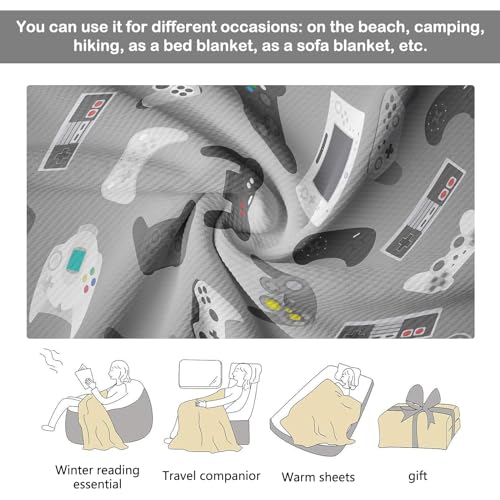 You can use it for different occasions: on the beach, camping, hiking, as a bed blanket, as a sofa blanket, etc.

Winter reading essential

Travel companion

Warm sheets

gift