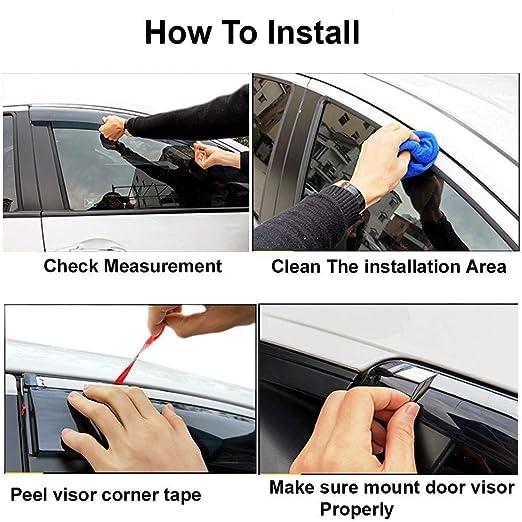 How To Install

Check Measurement

Clean The installation Area

Peel visor corner tape

Make sure mount door visor Properly