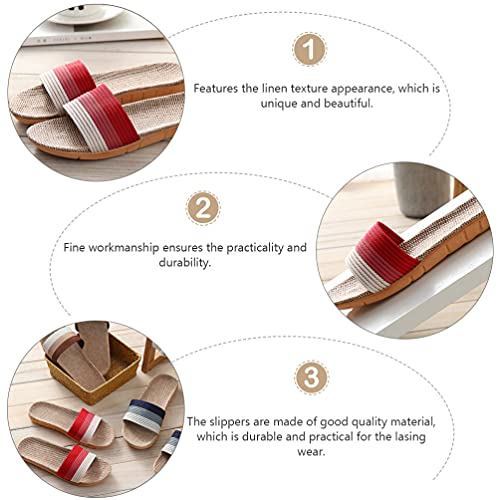 1

Features the linen texture appearance, which is unique and beautiful.

2

Fine workmanship ensures the practicality and durability.

3

The slippers are made of good quality material, which is durable and practical for the lasing wear.