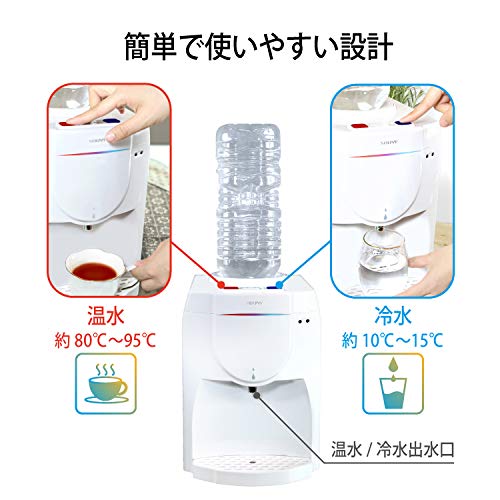 簡単で使いやすい設計

温水
約 80℃～95℃

冷水
約 10℃～15℃

温水 / 冷水出水口