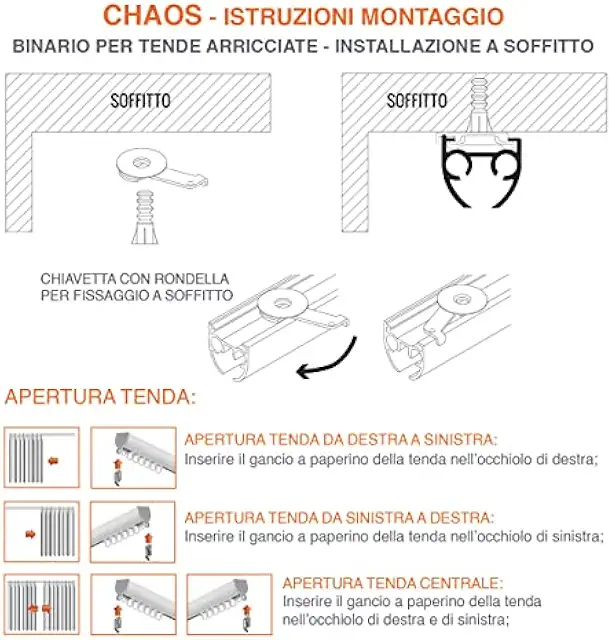 CHAOS - ISTRUZIONI MONTAGGIO

BINARIO PER TENDE ARRICCIATE - INSTALLAZIONE A SOFFITTO

SOFFITTO

SOFFITTO

CHIAVETTA CON RONDELLA PER FISSAGGIO A SOFFITTO

APERTURA TENDA:

APERTURA TENDA DA DESTRA A SINISTRA:
Inserire il gancio a paperino della tenda nell'occhiolo di destra;

APERTURA TENDA DA SINISTRA A DESTRA:
Inserire il gancio a paperino della tenda nell'occhiolo di sinistra;

APERTURA TENDA CENTRALE:
Inserire il gancio a paperino della tenda nell'occhiolo di destra e di sinistra;