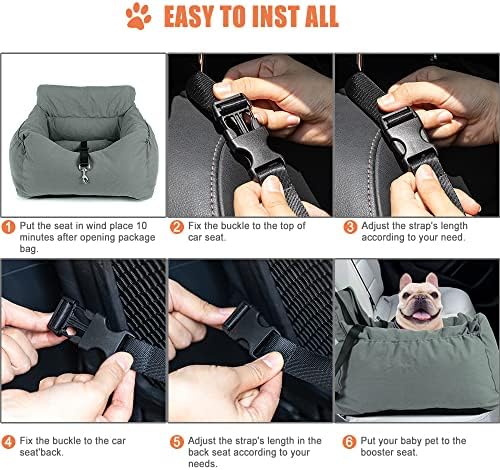 EASY TO INST ALL

1 Put the seat in wind place 10 minutes after opening package bag.

2 Fix the buckle to the top of car seat.

3 Adjust the strap's length according to your need.

4 Fix the buckle to the car seat'back.

5 Adjust the strap's length in the back seat according to your needs.

6 Put your baby pet to the booster seat.