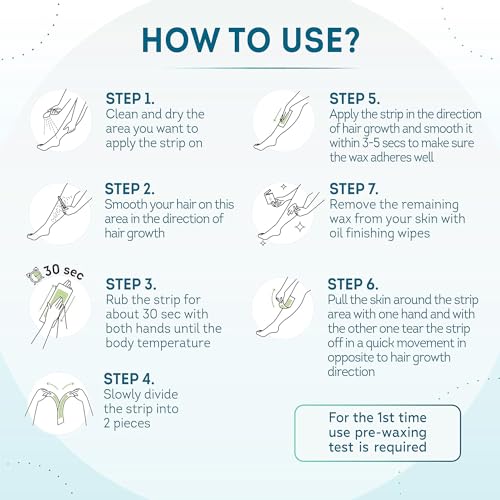 HOW TO USE?

STEP 1.
Clean and dry the area you want to apply the strip on

STEP 2.
Smooth your hair on this area in the direction of hair growth

30 sec

STEP 3.
Rub the strip for about 30 sec with both hands until the body temperature

STEP 4.
Slowly divide the strip into 2 pieces

STEP 5.
Apply the strip in the direction of hair growth and smooth it within 3-5 secs to make sure the wax adheres well

STEP 7.
Remove the remaining wax from your skin with oil finishing wipes

STEP 6.
Pull the skin around the strip area with one hand and with the other one tear the strip off in a quick movement in opposite to hair growth direction

For the 1st time use pre-waxing test is required