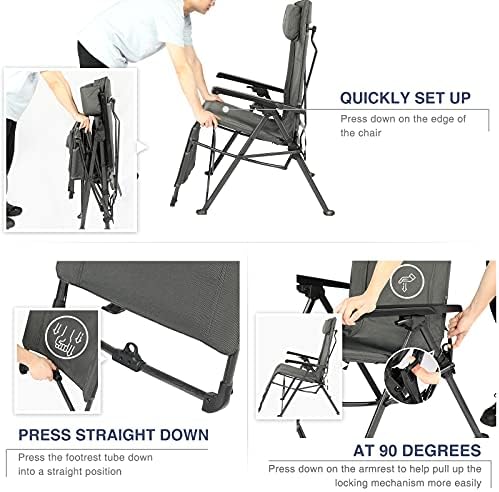 QUICKLY SET UP
Press down on the edge of the chair

PRESS STRAIGHT DOWN
Press the footrest tube down into a straight position

AT 90 DEGREES
Press down on the armrest to help pull up the locking mechanism more easily