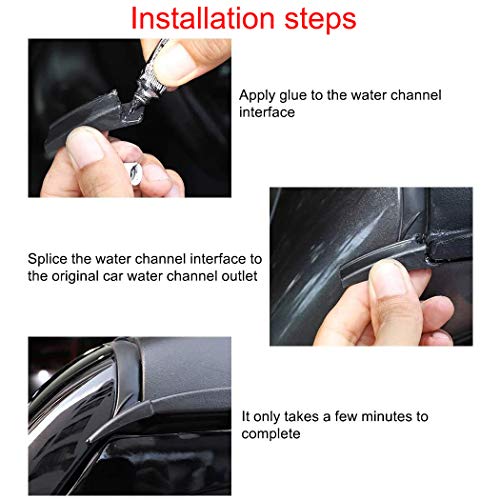 Installation steps

Apply glue to the water channel interface

Splice the water channel interface to the original car water channel outlet

It only takes a few minutes to complete