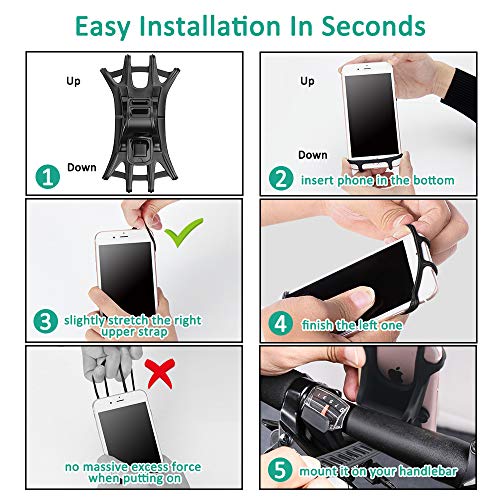 Easy Installation In Seconds

Up

Down

1

Up

Down

2 insert phone in the bottom

3 slightly stretch the right upper strap

4 finish the left one

no massive excess force when putting on

5 mount it on your handlebar