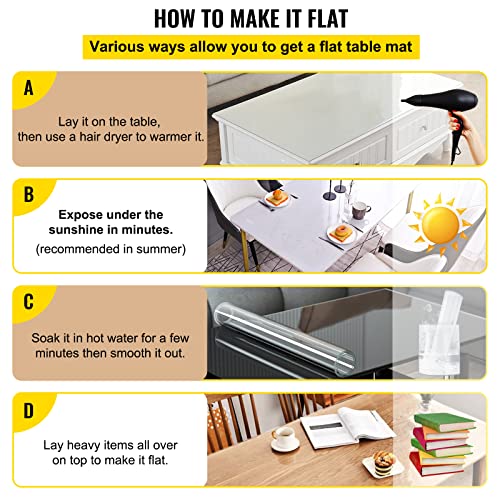 HOW TO MAKE IT FLAT

Various ways allow you to get a flat table mat

A

Lay it on the table, then use a hair dryer to warmer it.

B

Expose under the sunshine in minutes.
(recommended in summer)

C

Soak it in hot water for a few minutes then smooth it out.

D

Lay heavy items all over on top to make it flat.