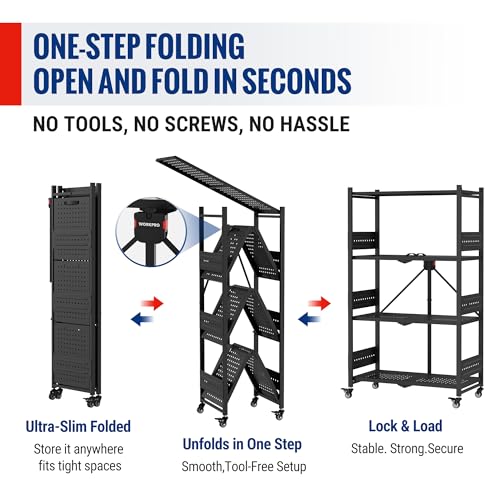 ONE-STEP FOLDING
OPEN AND FOLD IN SECONDS

NO TOOLS, NO SCREWS, NO HASSLE

WORKPRO

Ultra-Slim Folded
Store it anywhere fits tight spaces

Unfolds in One Step
Smooth,Tool-Free Setup

Lock & Load
Stable. Strong.Secure