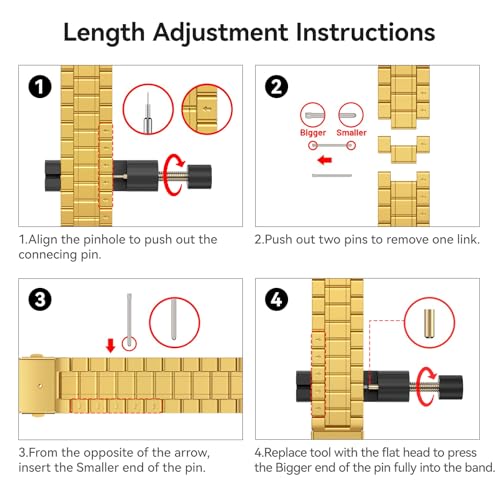 Length Adjustment Instructions

1

1.Align the pinhole to push out the connecing pin.

2

Bigger Smaller

2.Push out two pins to remove one link.

3

3.From the opposite of the arrow, insert the Smaller end of the pin.

4

4.Replace tool with the flat head to press the Bigger end of the pin fully into the band.