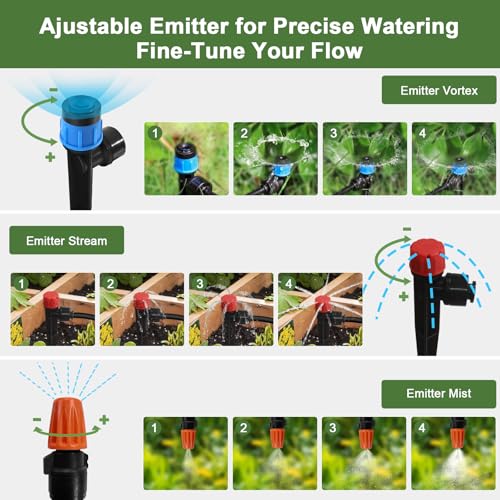 Ajustable Emitter for Precise Watering
Fine-Tune Your Flow

Emitter Vortex

-
+

1
2
3
4

Emitter Stream

1
2
3
4

-
+

Emitter Mist

-
+

1
2
3
4