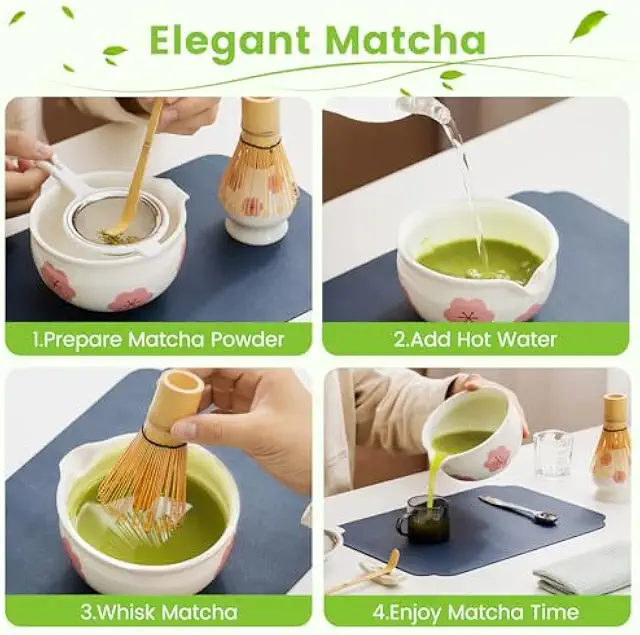 Elegant Matcha

1.Prepare Matcha Powder

2.Add Hot Water

3.Whisk Matcha

4.Enjoy Matcha Time